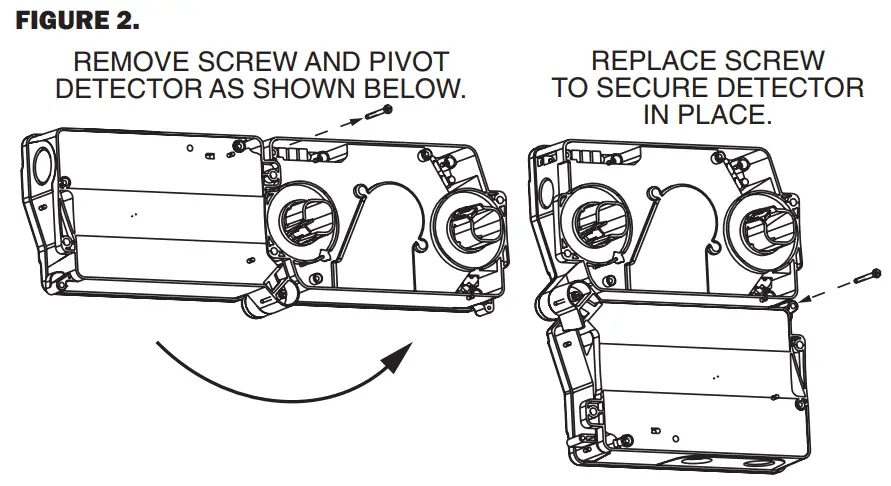 FIGURE 2.

REMOVE SCREW AND PIVOT DETECTOR AS SHOWN BELOW.

REPLACE SCREW TO SECURE DETECTOR IN PLACE.