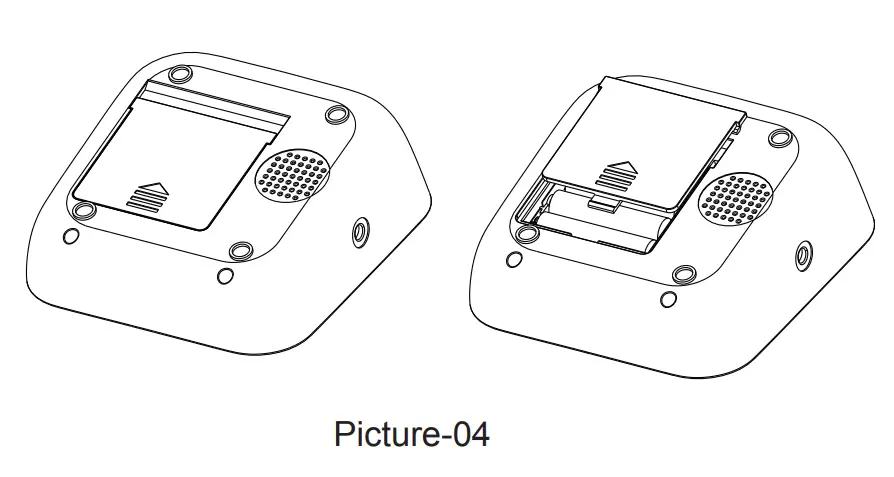 Picture-04