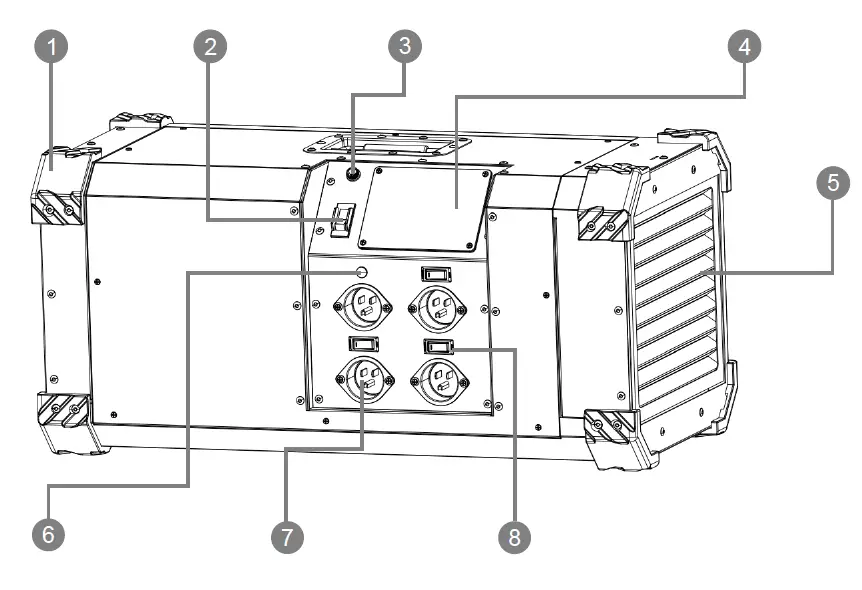 1
2
3
4
5
6
7
8