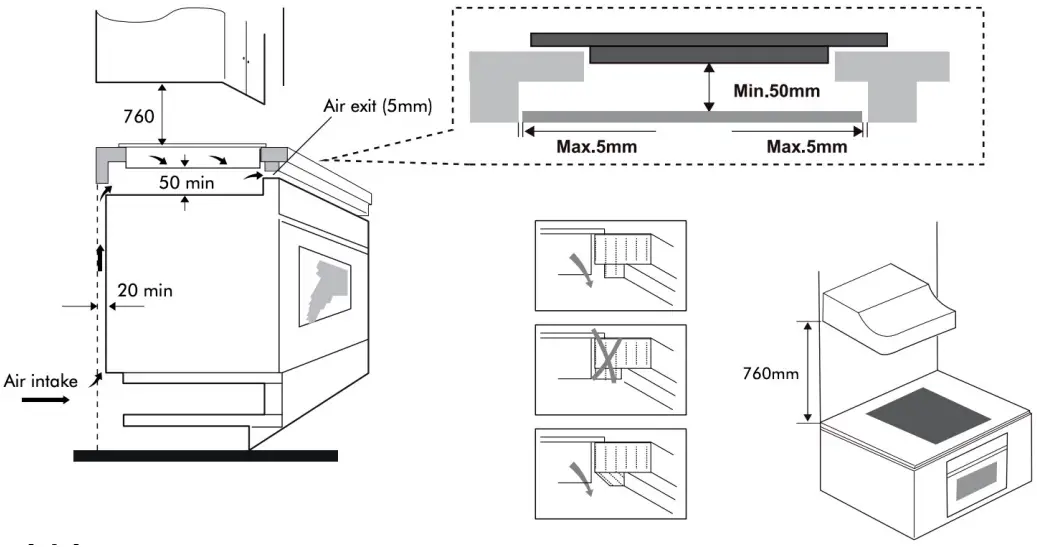 760

Air exit (5mm)

50 min

20 min

Air intake

Min.50mm

Max.5mm

Max.5mm

760mm