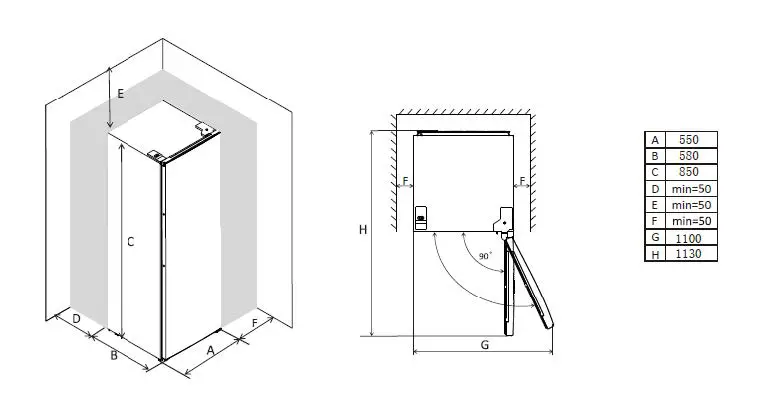 E

C

D

B

A

F

F

F

H

90°

G

| A | 550 |
|---|---|
| B | 580 |
| C | 850 |
| D | min=50 |
| E | min=50 |
| F | min=50 |
| G | 1100 |
| H | 1130 |