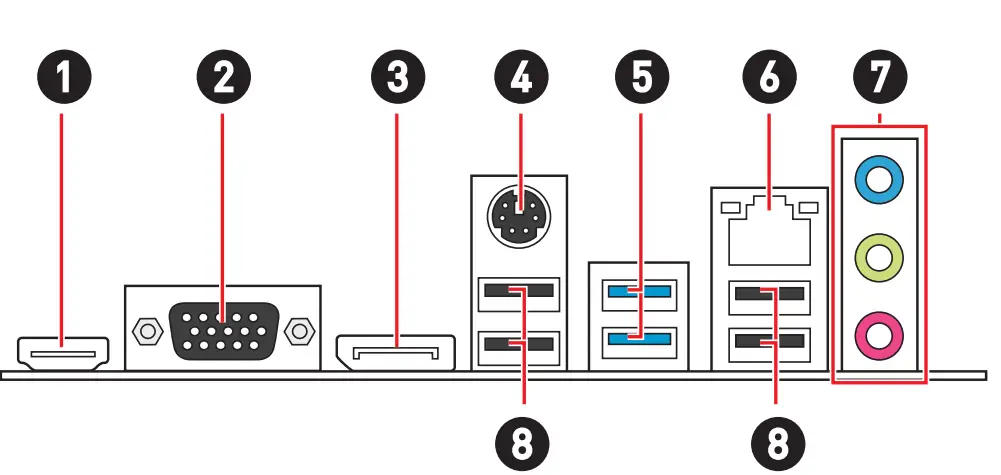 1
2
3
4
5
6
7
8
8