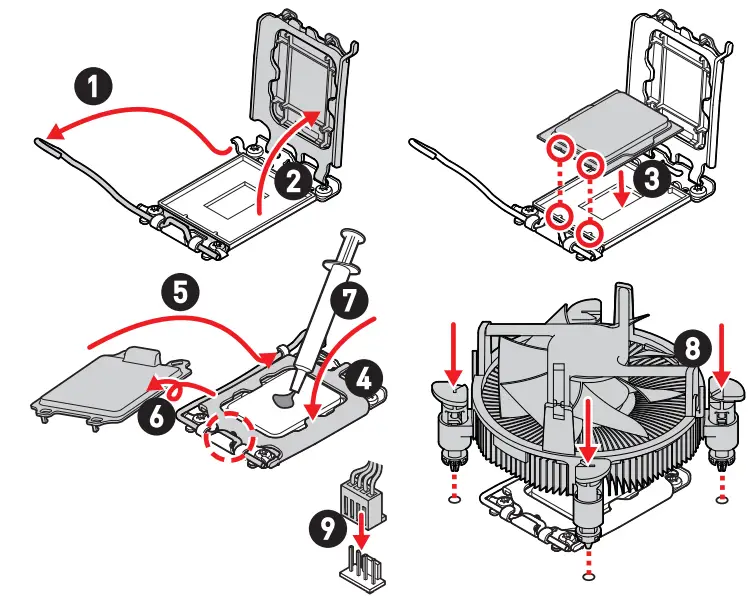 1
2
3
5
7
4
6
8
9