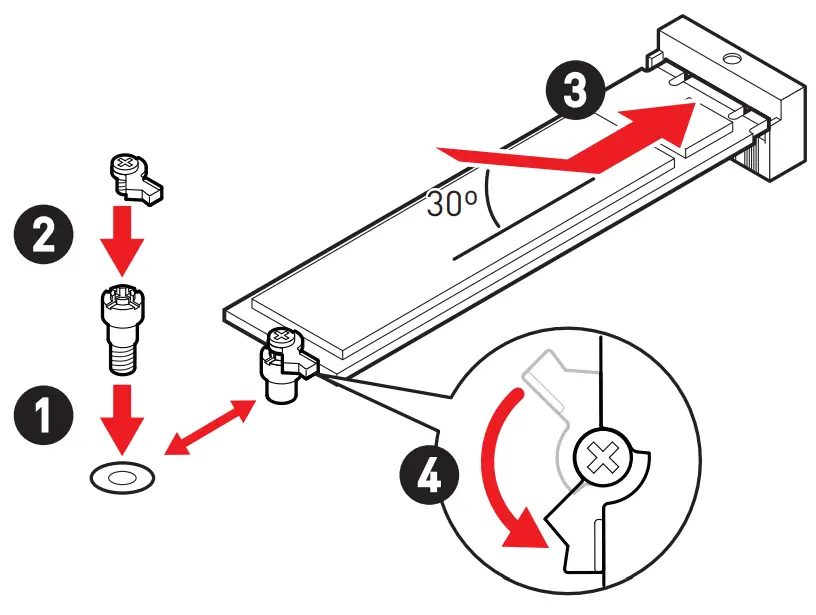 3
30º
2
1
4