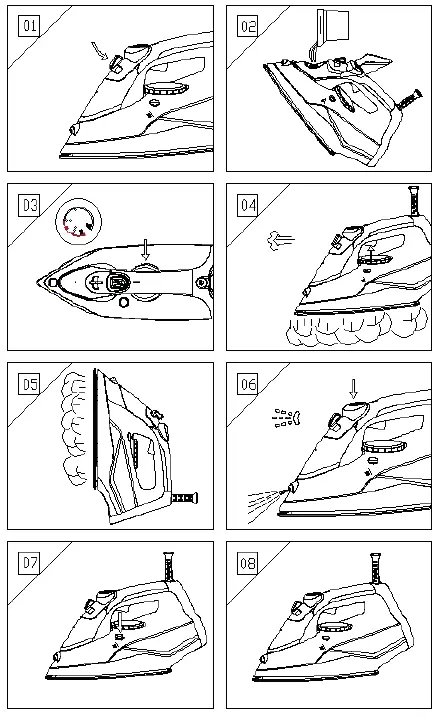 01

02

03

04

05

06

07

08