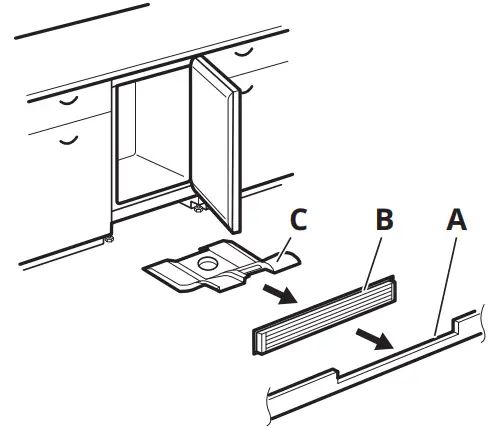 C
B
A