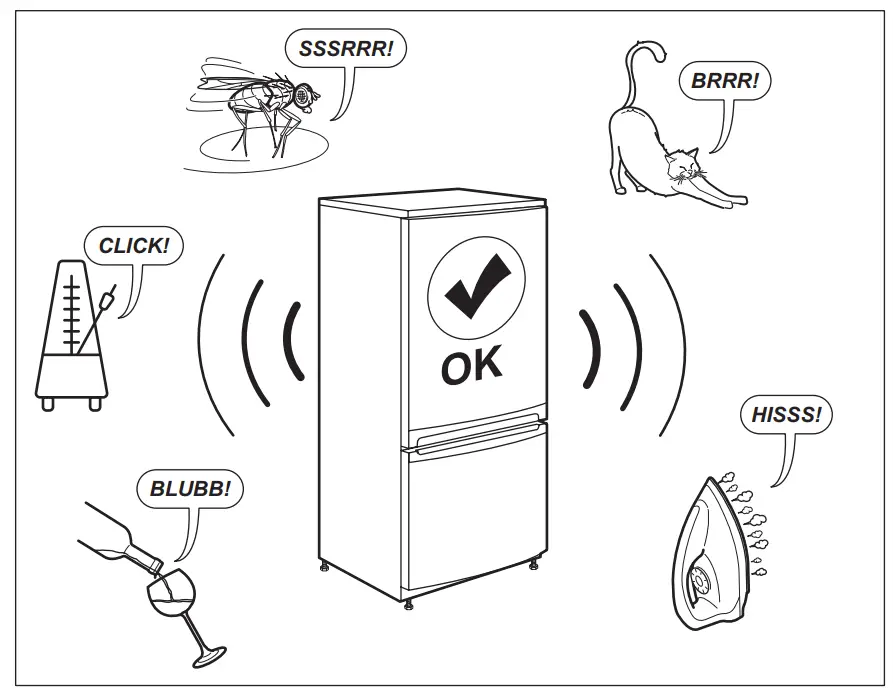 SSSRRR!

BRRR!

CLICK!

OK

HISSS!

BLUBB!