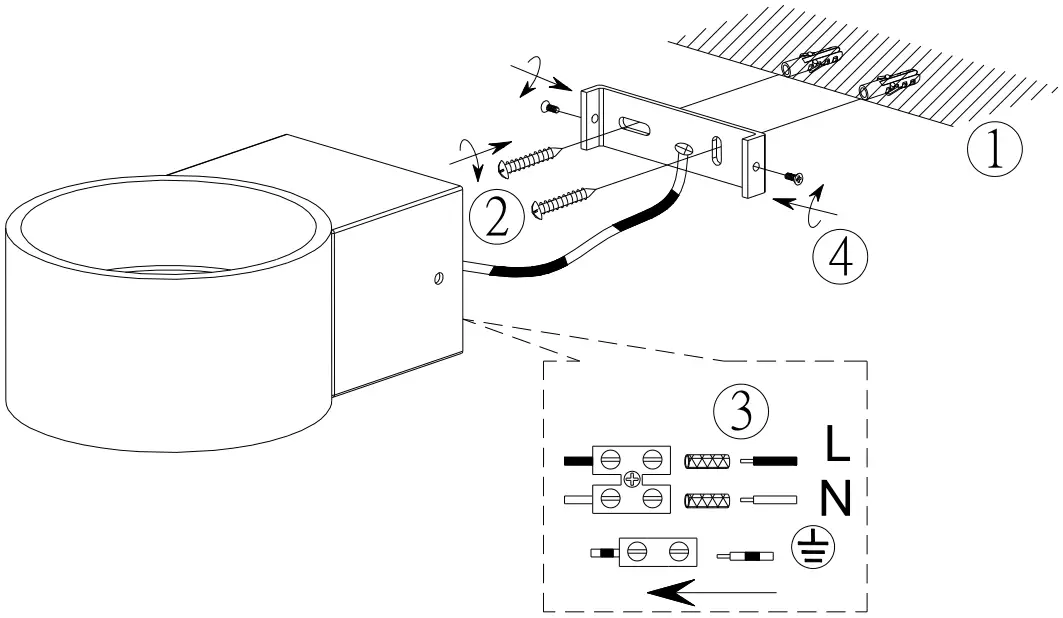 1
2
4
3
L
N