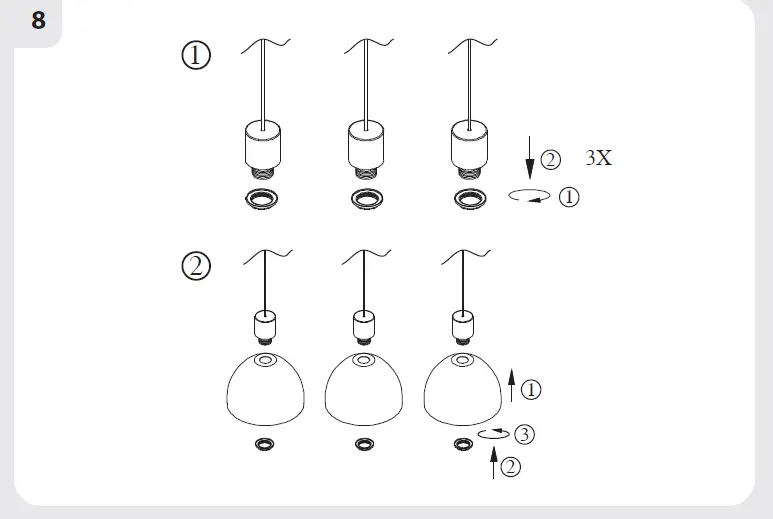 8

①

② 3X

①

②

①

③

②