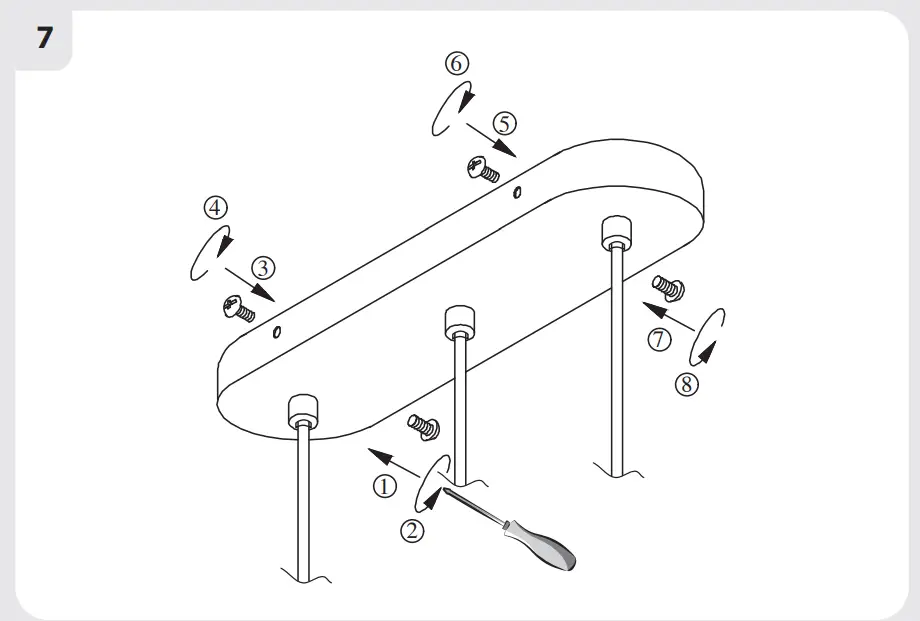 7

⑥
⑤
④
③
⑦
⑧
①
②