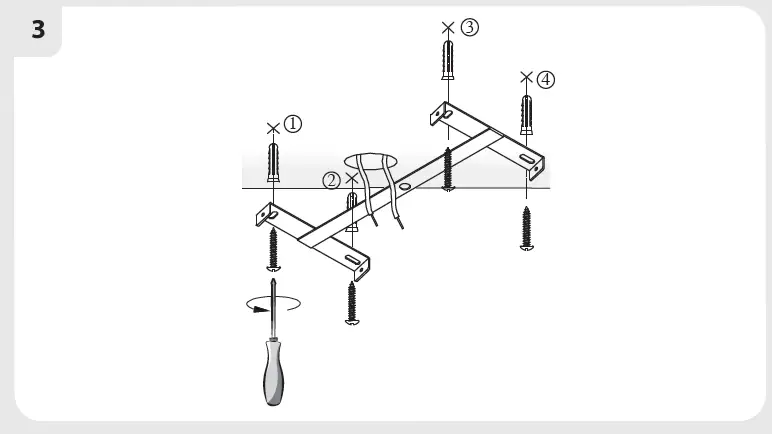 3

①

②

③

④