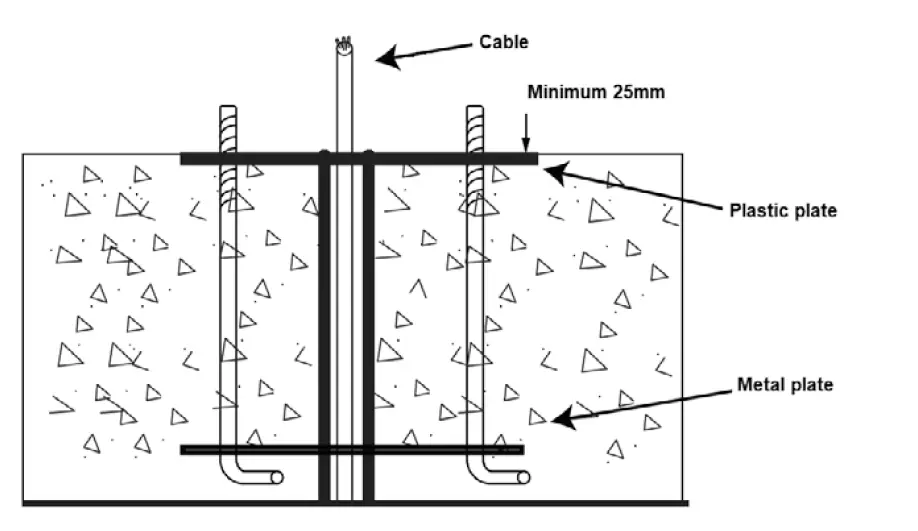 Cable

Minimum 25mm

Plastic plate

Metal plate