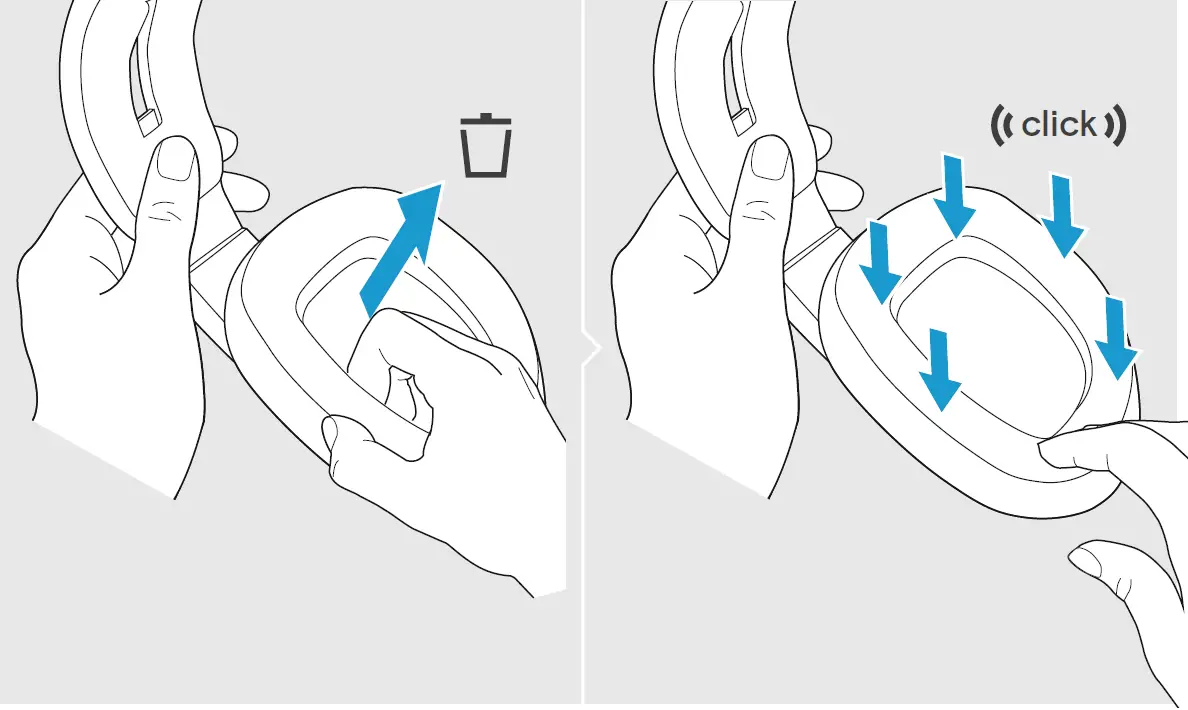 click