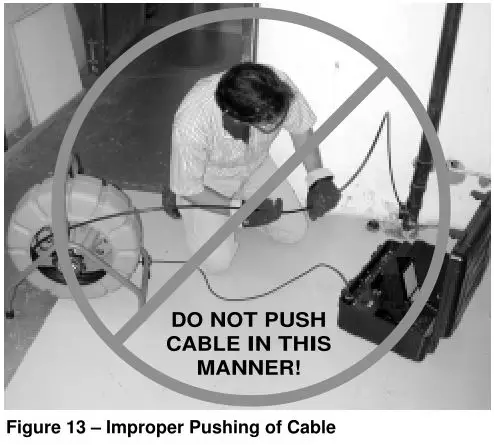 DO NOT PUSH CABLE IN THIS MANNER!

Figure 13 – Improper Pushing of Cable