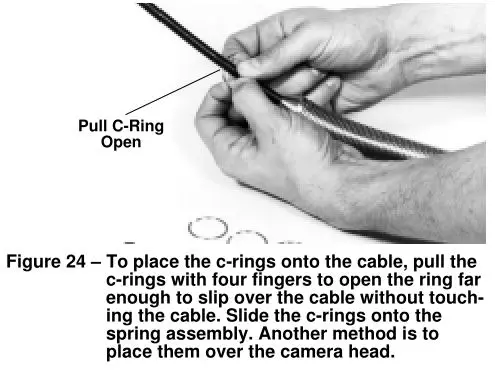 Pull C-Ring Open

Figure 24 – To place the c-rings onto the cable, pull the c-rings with four fingers to open the ring far enough to slip over the cable without touching the cable. Slide the c-rings onto the spring assembly. Another method is to place them over the camera head.