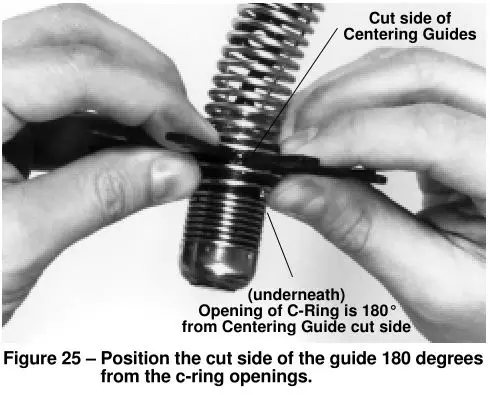 Cut side of Centering Guides

(underneath)
Opening of C-Ring is 180°
from Centering Guide cut side

Figure 25 – Position the cut side of the guide 180 degrees from the c-ring openings.