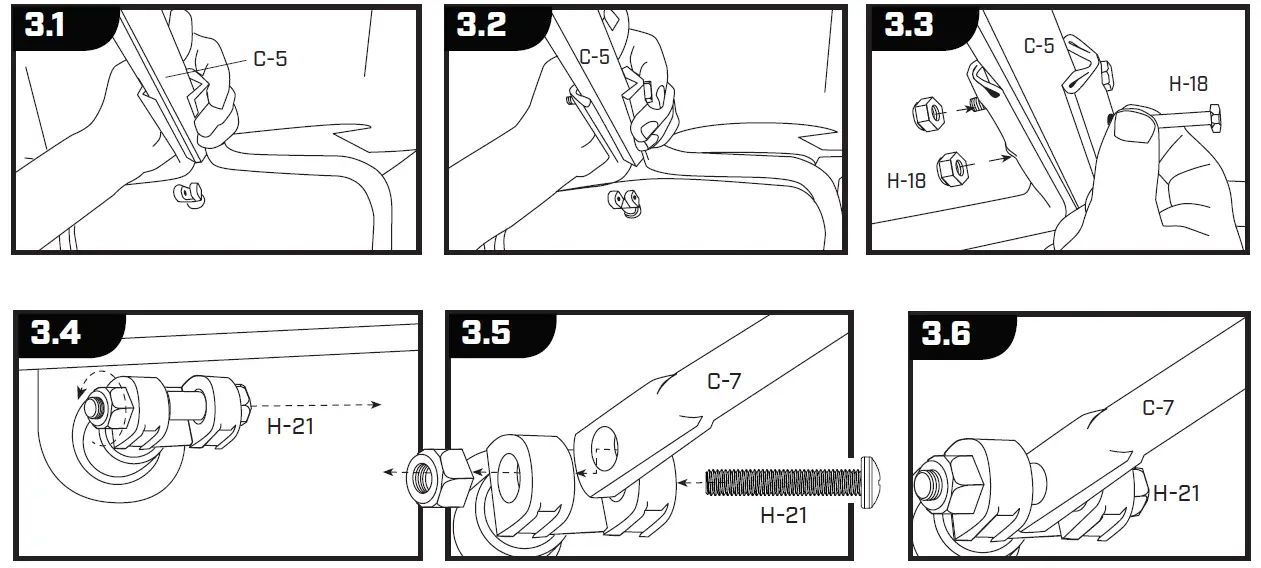 3.1
C-5

3.2
C-5

3.3
C-5
H-18
H-18

3.4
H-21

3.5
C-7
H-21

3.6
C-7
H-21