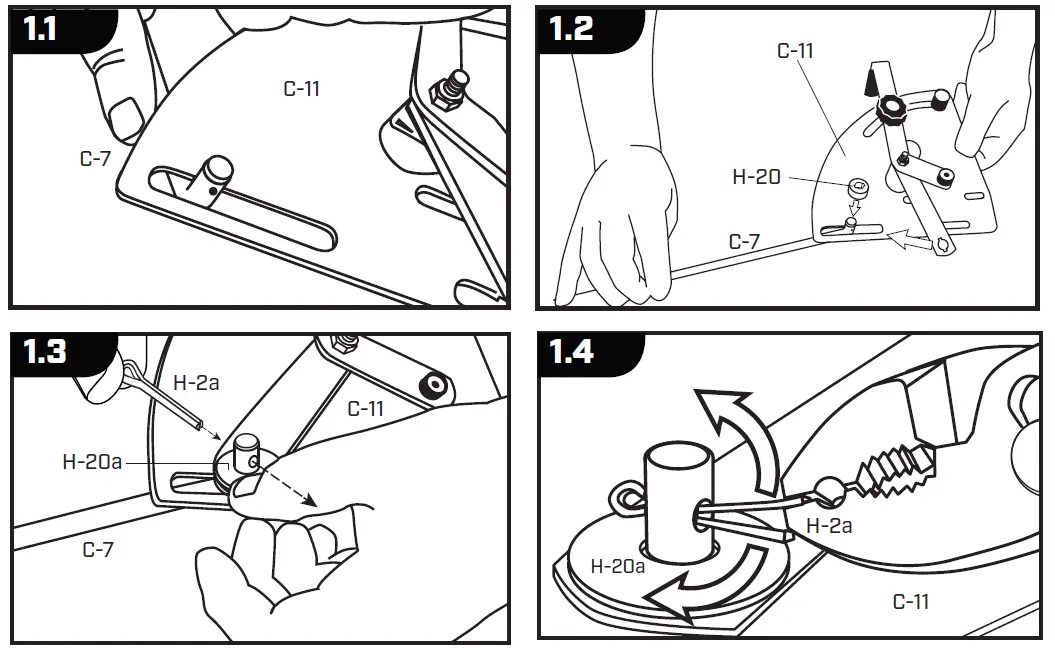 1.1

C-11

C-7

1.2

C-11

H-20

C-7

1.3

H-2a

C-11

H-20a

C-7

1.4

H-2a

H-20a

C-11