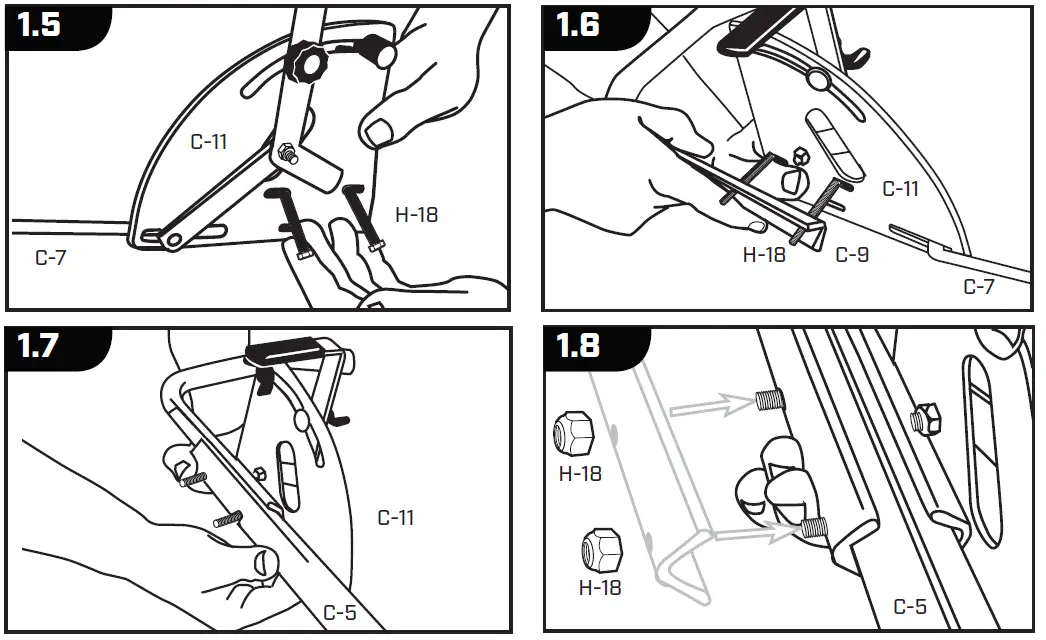 1.5

C-11

H-18

C-7

1.6

C-11

H-18

C-9

C-7

1.7

C-11

C-5

1.8

H-18

H-18

C-5