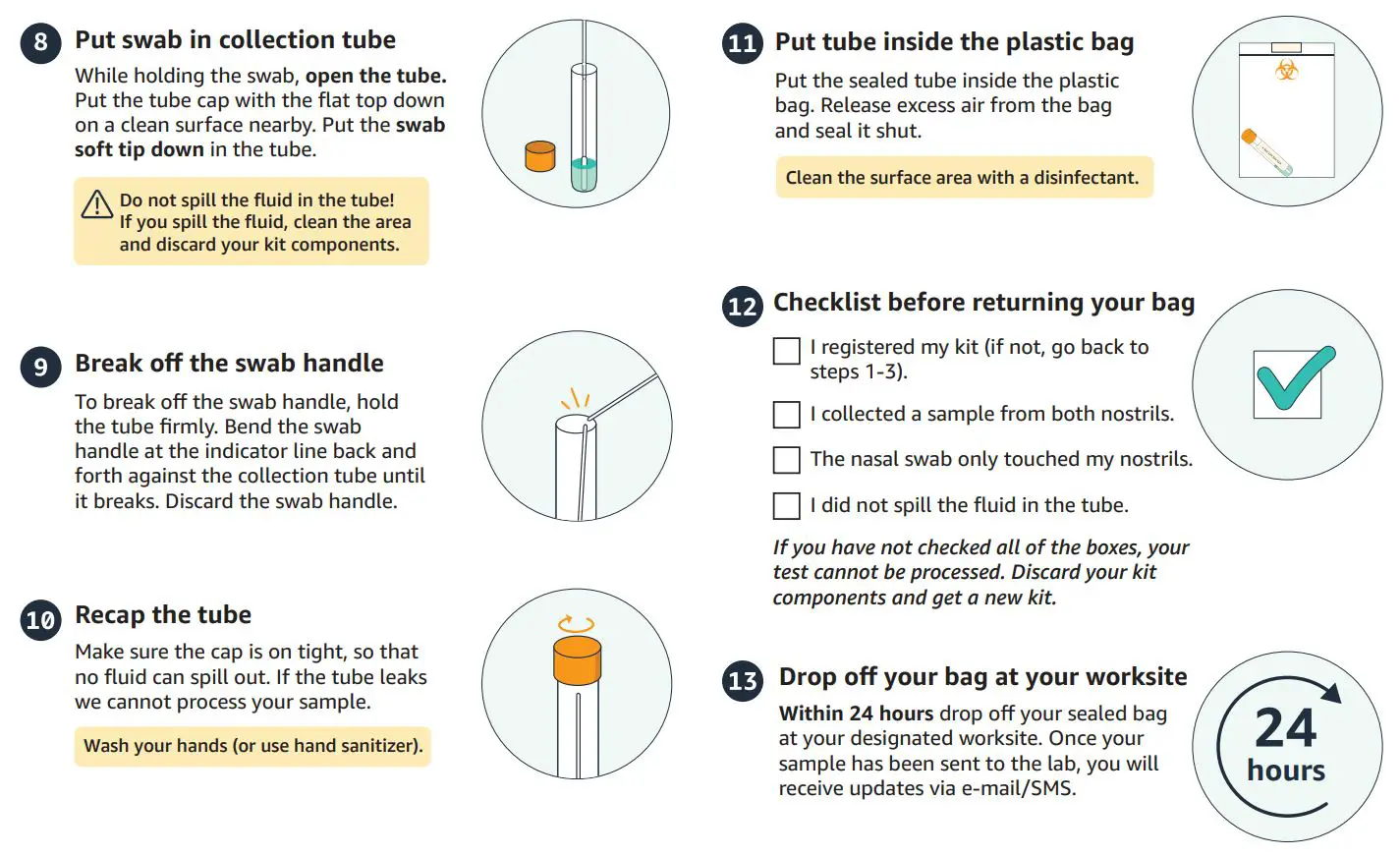 8 Put swab in collection tube

While holding the swab, open the tube. Put the tube cap with the flat top down on a clean surface nearby. Put the swab soft tip down in the tube.

Do not spill the fluid in the tube! If you spill the fluid, clean the area and discard your kit components.

9 Break off the swab handle

To break off the swab handle, hold the tube firmly. Bend the swab handle at the indicator line back and forth against the collection tube until it breaks. Discard the swab handle.

10 Recap the tube

Make sure the cap is on tight, so that no fluid can spill out. If the tube leaks we cannot process your sample.

Wash your hands (or use hand sanitizer).

11 Put tube inside the plastic bag

Put the sealed tube inside the plastic bag. Release excess air from the bag and seal it shut.

Clean the surface area with a disinfectant.

12 Checklist before returning your bag

I registered my kit (if not, go back to steps 1-3).

I collected a sample from both nostrils.

The nasal swab only touched my nostrils.

I did not spill the fluid in the tube.

If you have not checked all of the boxes, your test cannot be processed. Discard your kit components and get a new kit.

13 Drop off your bag at your worksite

Within 24 hours drop off your sealed bag at your designated worksite. Once your sample has been sent to the lab, you will receive updates via e-mail/SMS.

24 hours