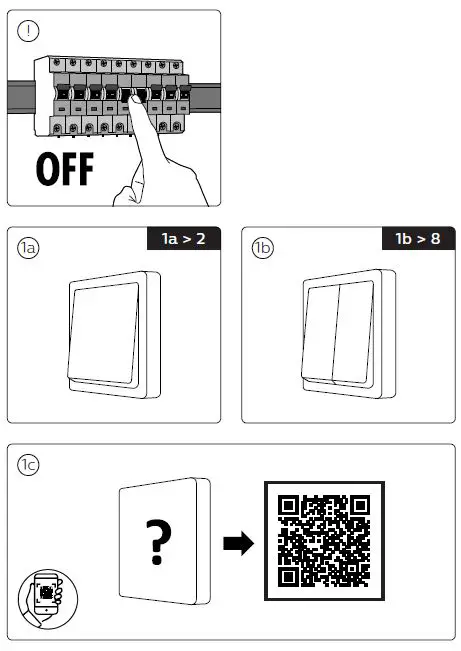 !

OFF

1a

1a > 2

1b

1b > 8

1c

?