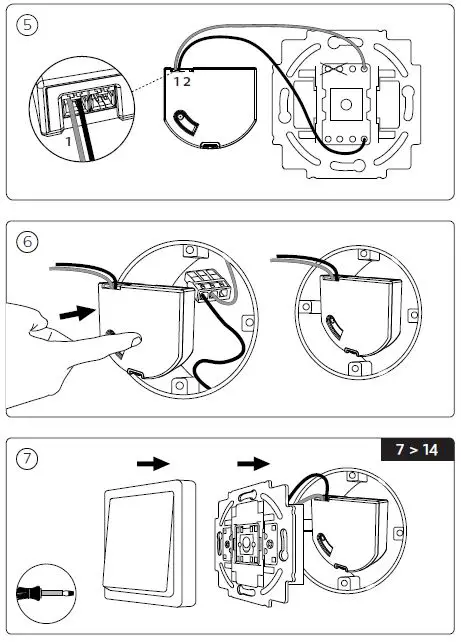 5

1

1 2

6

7

7 > 14