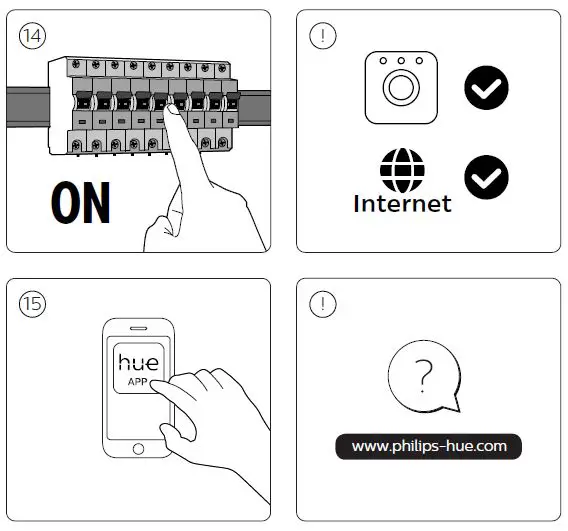 14

ON

!

Internet

15

hue
APP

!

?

www.philips-hue.com