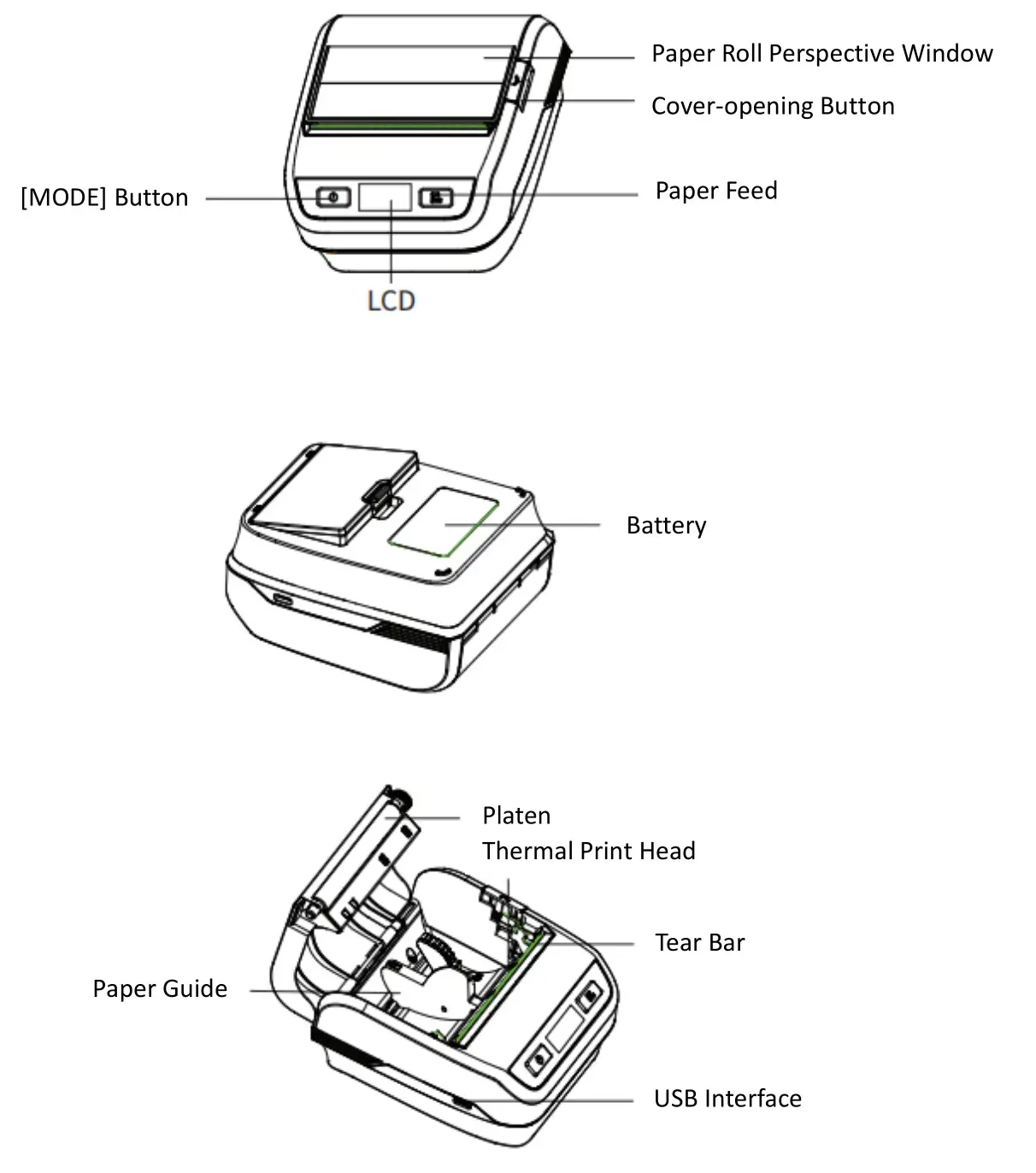 Paper Roll Perspective Window
Cover-opening Button
[MODE] Button
Paper Feed
LCD

Battery

Platen
Thermal Print Head
Tear Bar
Paper Guide
USB Interface