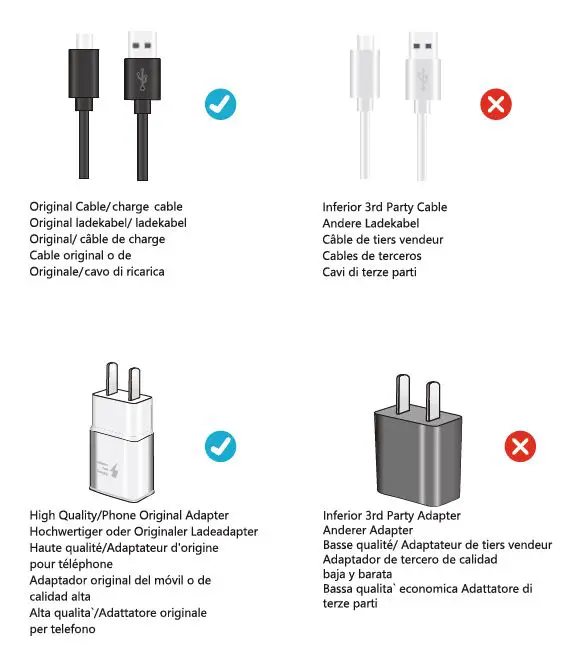 Original Cable/ charge cable
Original ladekabel/ ladekabel
Original/ câble de charge
Cable original o de
Originale/cavo di ricarica

Inferior 3rd Party Cable
Andere Ladekabel
Câble de tiers vendeur
Cables de terceros
Cavi di terze parti

High Quality/Phone Original Adapter
Hochwertiger oder Originaler Ladeadapter
Haute qualité/Adaptateur d'origine pour téléphone
Adaptador original del móvil o de calidad alta
Alta qualita`/Adattatore originale per telefono

Inferior 3rd Party Adapter
Anderer Adapter
Basse qualité/ Adaptateur de tiers vendeur
Adaptador de tercero de calidad baja y barata
Bassa qualita` economica Adattatore di terze parti