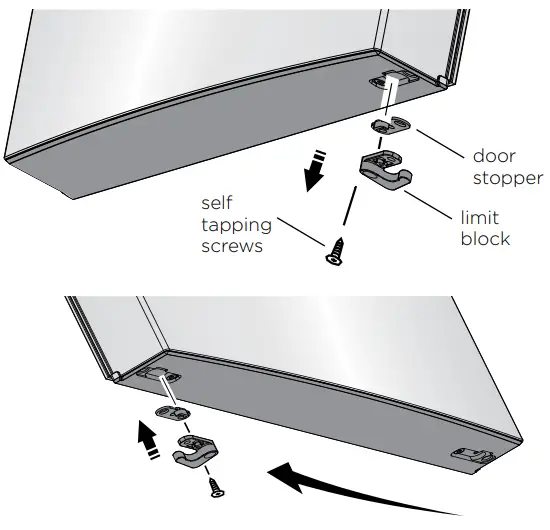 door stopper

self tapping screws

limit block