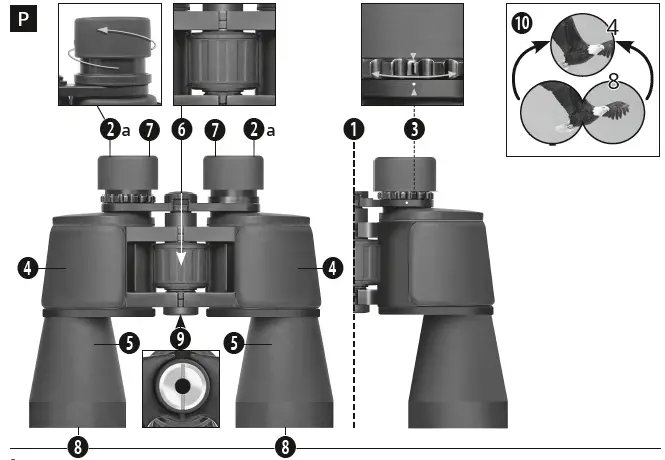 P

10 4 8

2a 7 6 7 2a 1 3

4 4

5 9 5

8 8