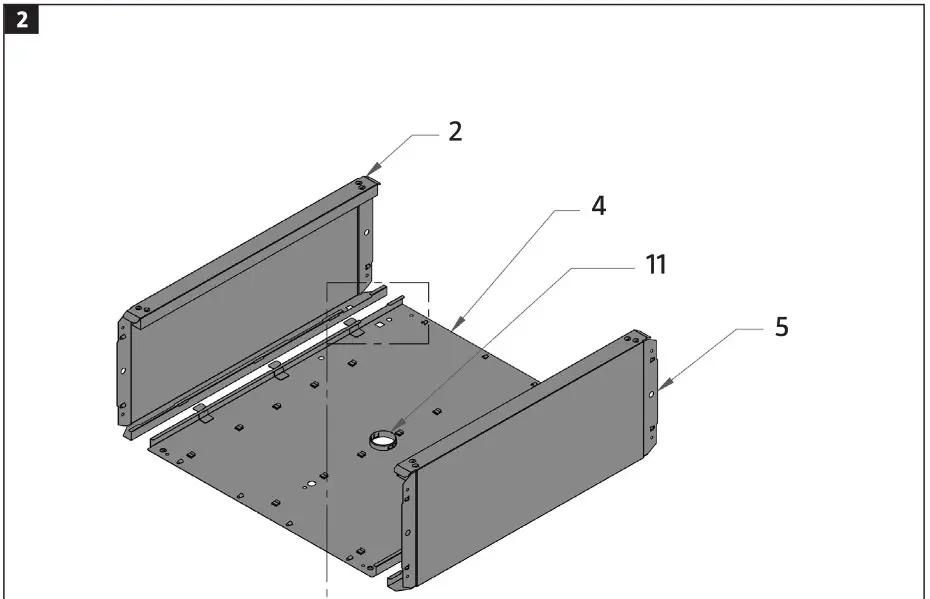 2

2

4

11

5