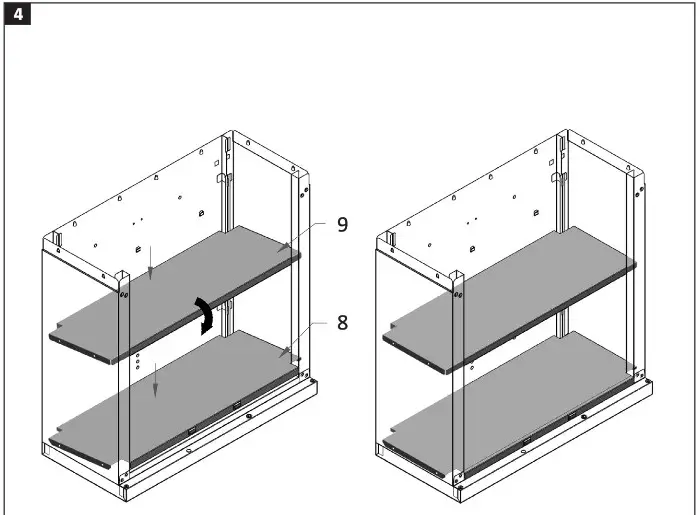 4

9

8