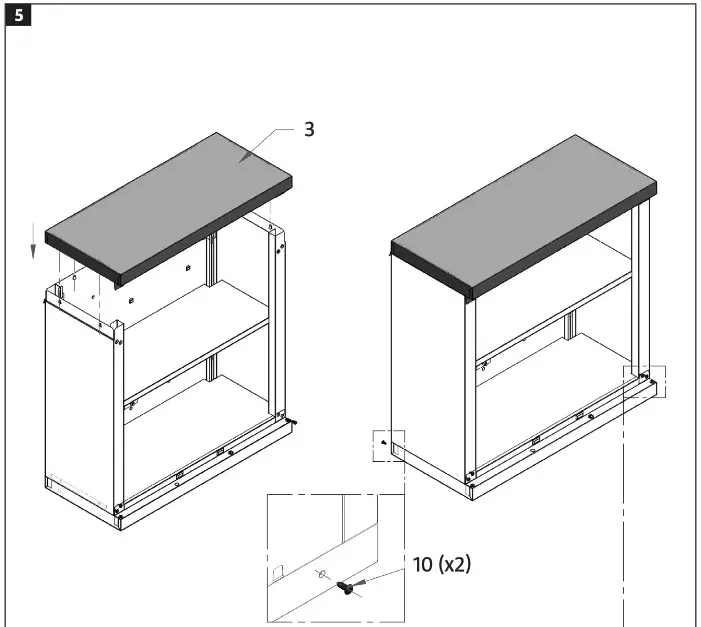 5

3

10 (x2)