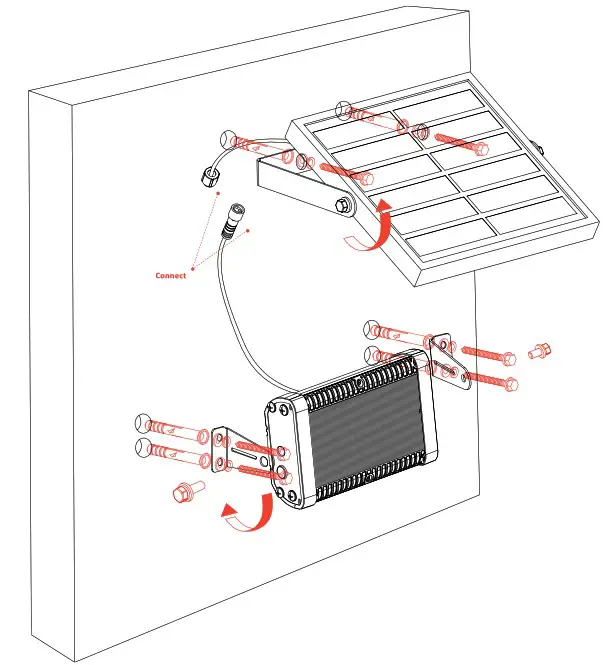 Connect