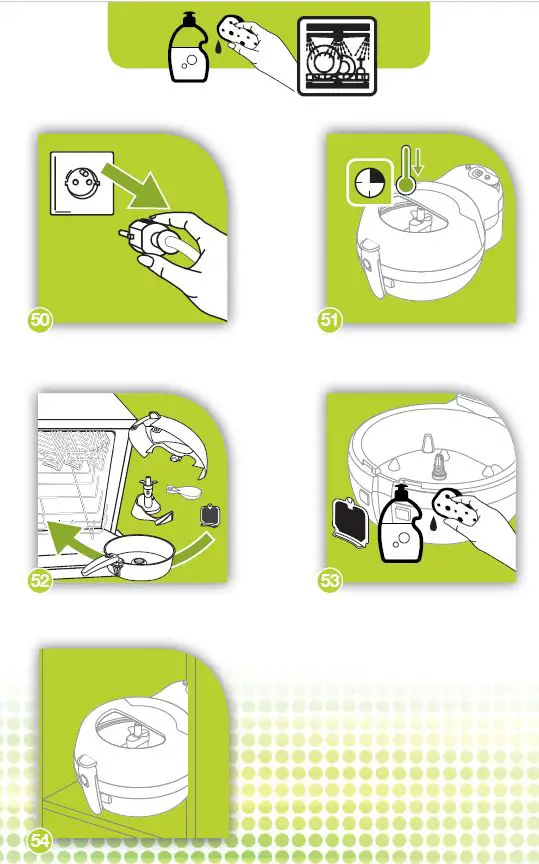 50

51

52

53

54