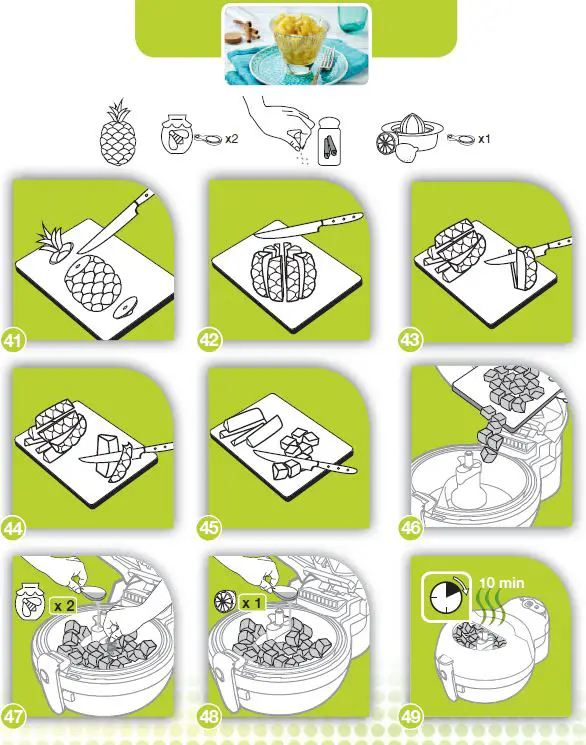 x2

x1

41

42

43

44

45

46

x 2

47

x 1

48

10 min

49