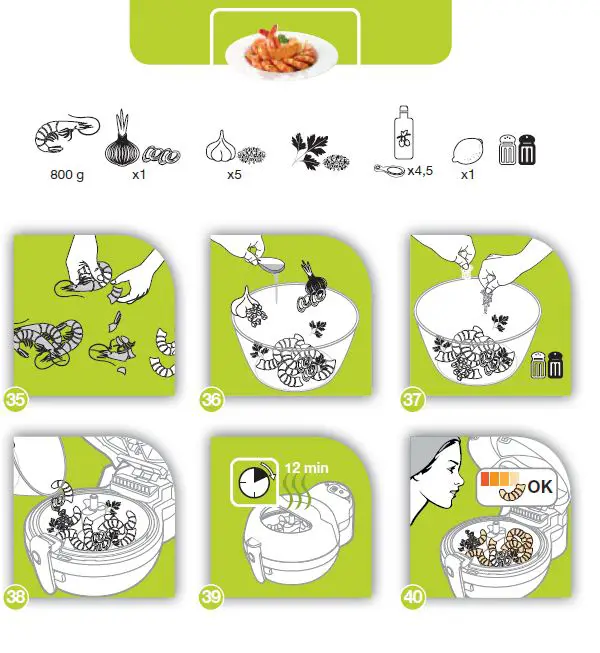 800 g
x1
x5
x4,5
x1

35
36
37
38
12 min
39
OK
40