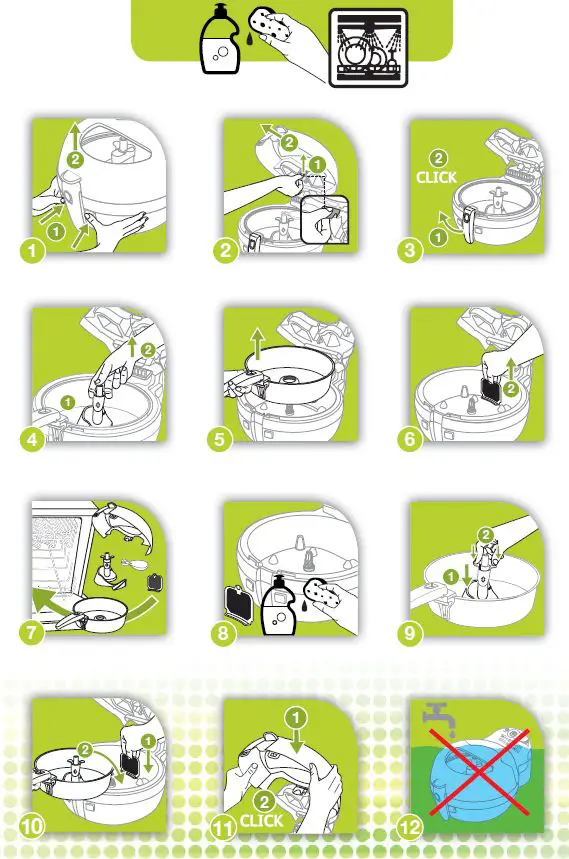 2
1
1

2
1
2

2
CLICK
1
3

2
1
4

5

2
6

7

8

2
1
9

2
1
10

1
2
CLICK
11

12