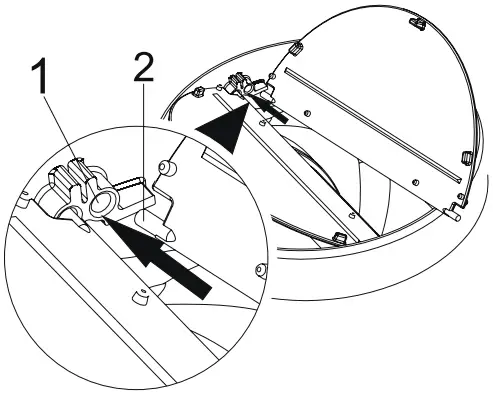 1
2