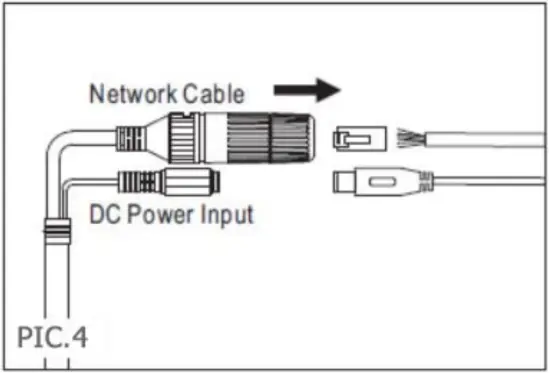 Network Cable

DC Power Input

PIC.4