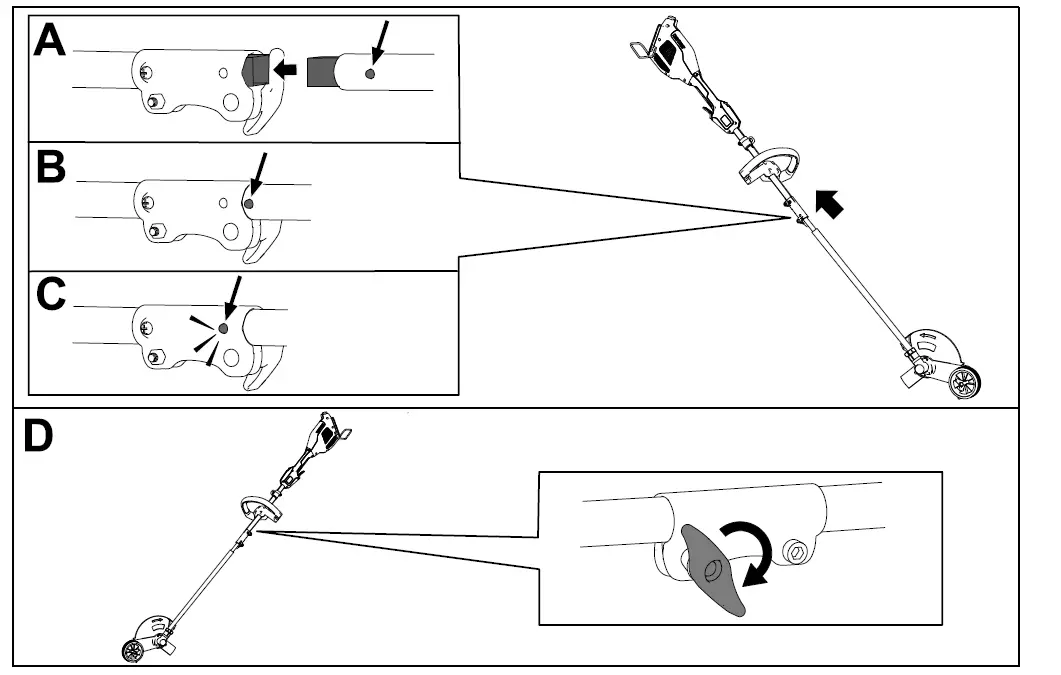 A

B

C

D