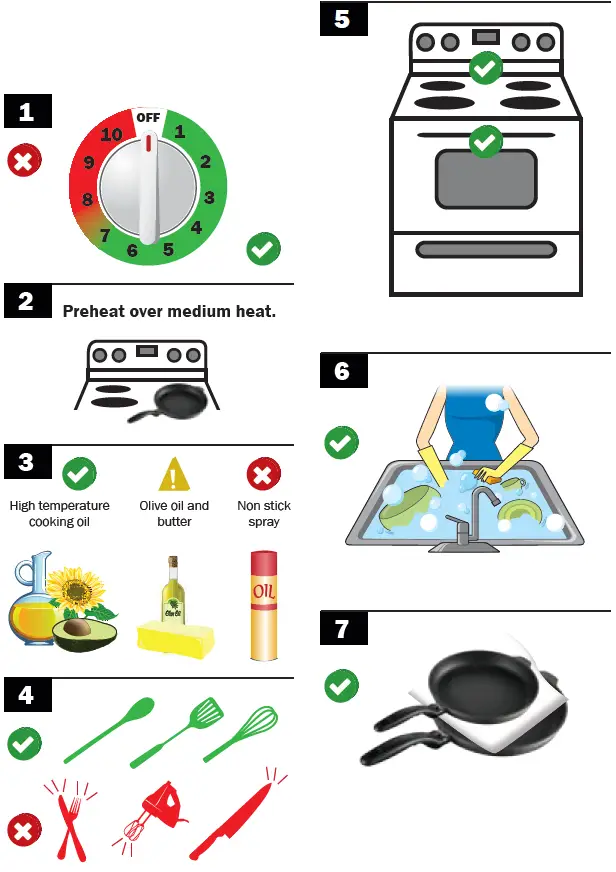 1

OFF
1
2
3
4
5
6
7
8
9
10

2

Preheat over medium heat.

3

High temperature cooking oil

Olive oil and butter

Non stick spray

Olive Oil

OIL

4

5

6

7