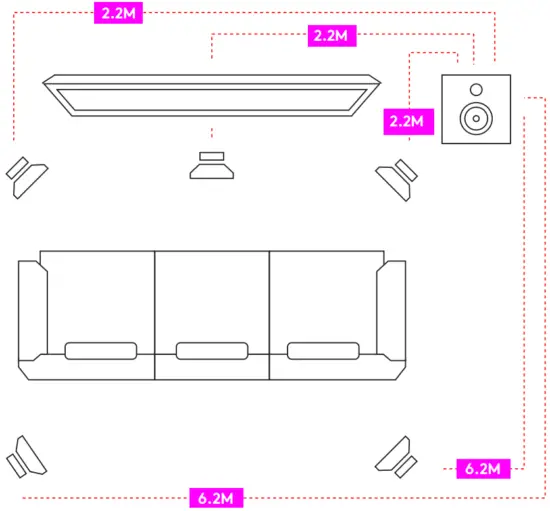 2.2M

2.2M

2.2M

6.2M

6.2M