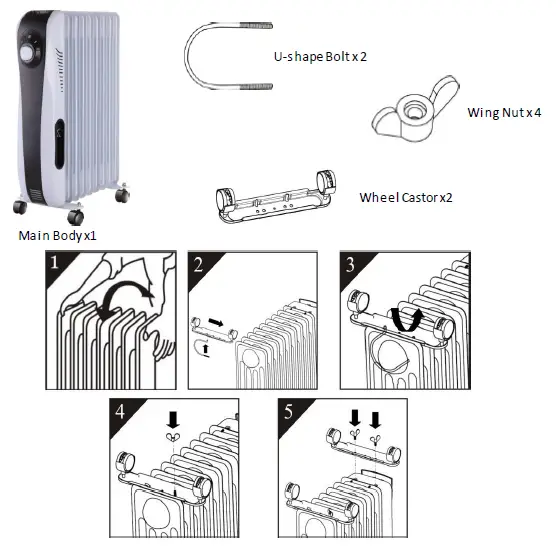 U-shape Bolt x 2

Wing Nut x 4

Wheel Castor x2

Main Body x1

1

2

3

4

5