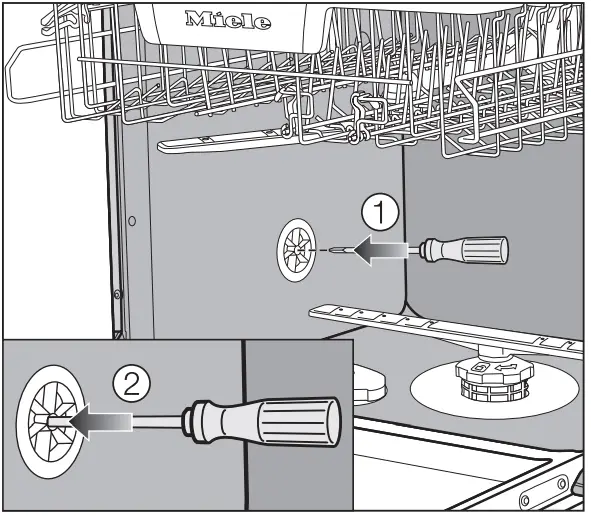 Miele

1

2