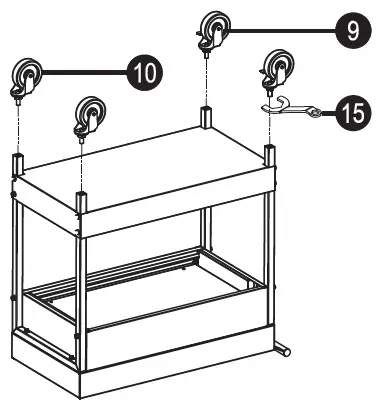 9
10
15