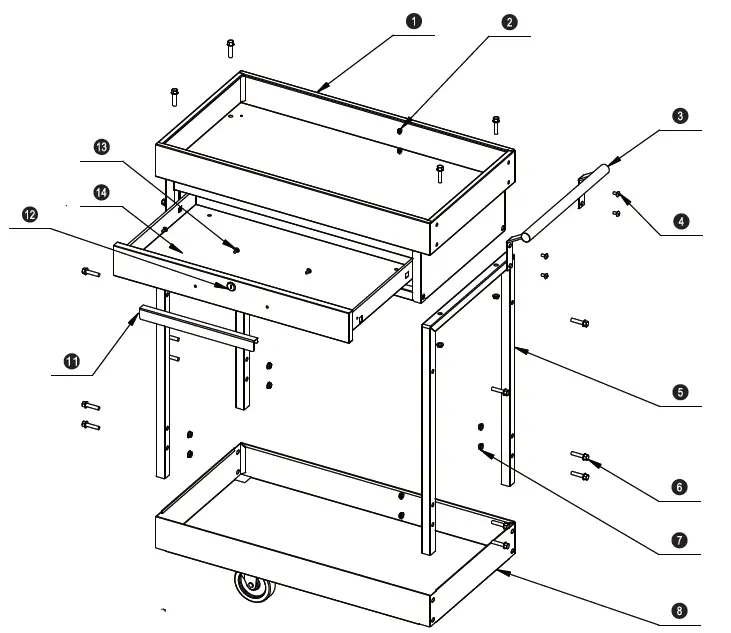 1
2
3
4
13
14
12
11
5
6
7
8