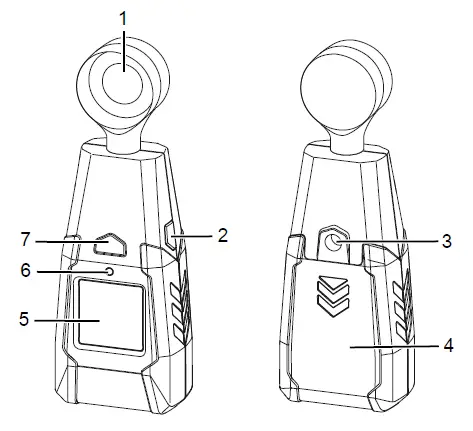 1
7
2
6
5
3
4