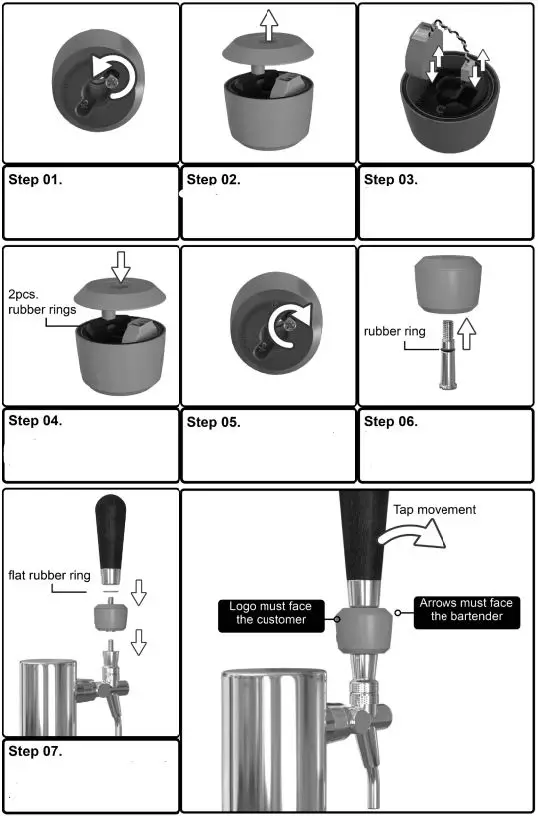 Step 01.

Step 02.

Step 03.

2pcs. rubber rings

rubber ring

Step 04.

Step 05.

Step 06.

flat rubber ring

Tap movement

Logo must face the customer

Arrows must face the bartender

Step 07.